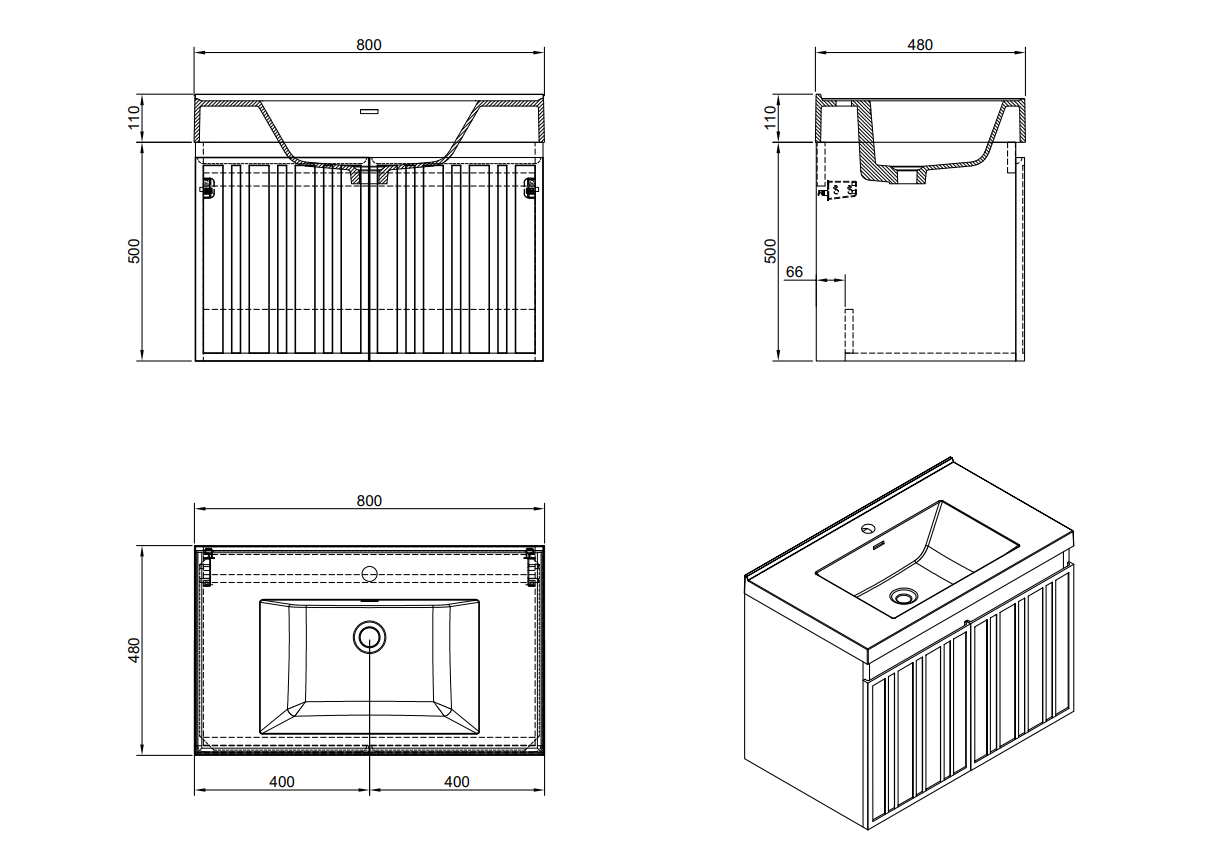 800
110
500
480
110
500
66
800
480
400
400